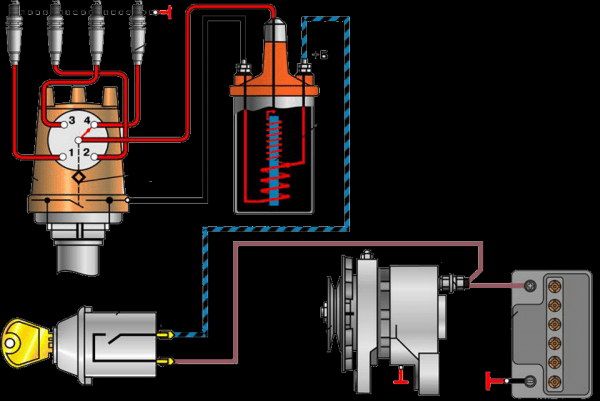 +Б
3
4
1
2